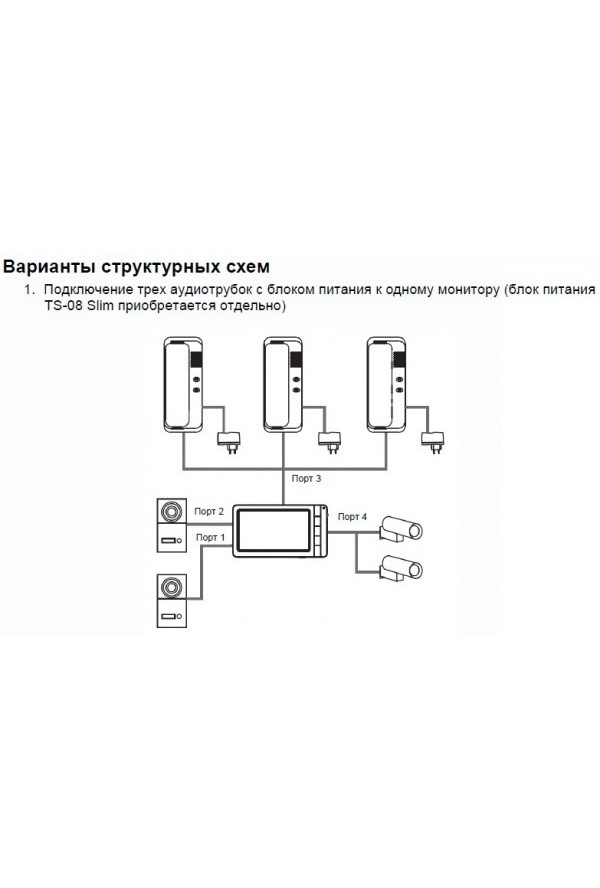 Варианты структурных схем

1. Подключение трех аудиотрубок с блоком питания к одному монитору (блок питания TS-08 Slim приобретается отдельно)

Порт 3

Порт 2

Порт 1

Порт 4