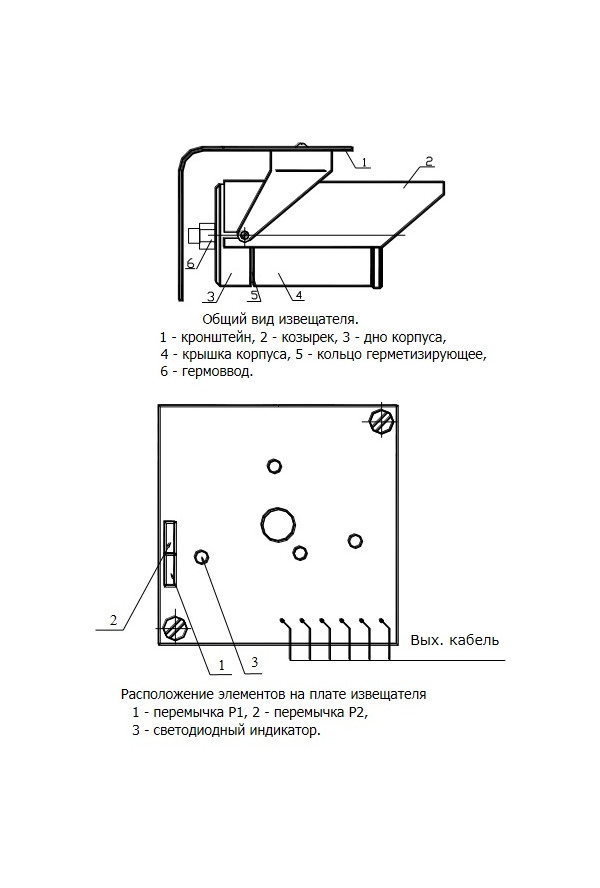 1
2
6
3
5
4

Общий вид извещателя.
1 - кронштейн, 2 - козырек, 3 - дно корпуса,
4 - крышка корпуса, 5 - кольцо герметизирующее,
6 - гермоввод.

2
1
3
Вых. кабель

Расположение элементов на плате извещателя
1 - перемычка Р1, 2 - перемычка Р2,
3 - светодиодный индикатор.