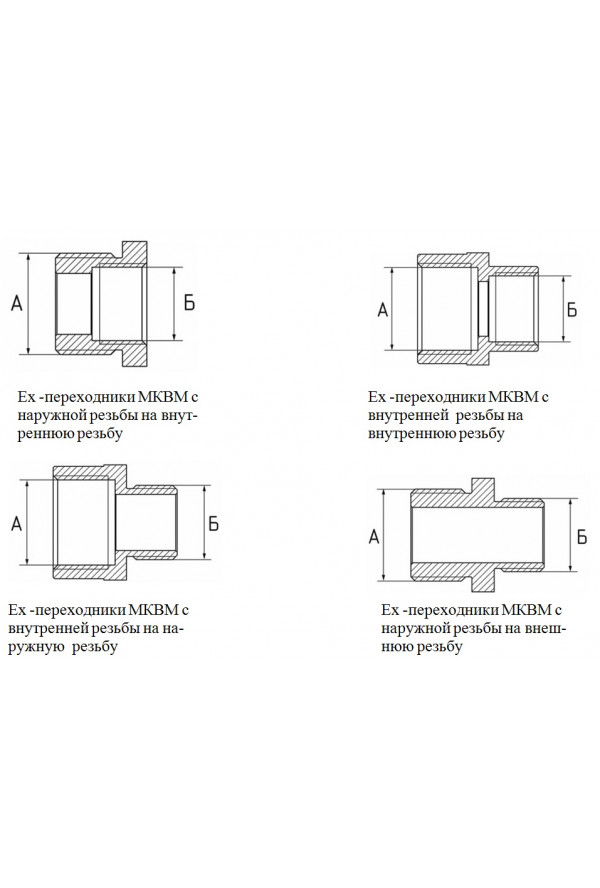 А

Б

Ех -переходники МКВМ с наружной резьбы на внутреннюю резьбу

А

Б

Ех -переходники МКВМ с внутренней резьбы на внутреннюю резьбу

А

Б

Ех -переходники МКВМ с внутренней резьбы на наружную резьбу

А

Б

Ех -переходники МКВМ с наружной резьбы на внешнюю резьбу