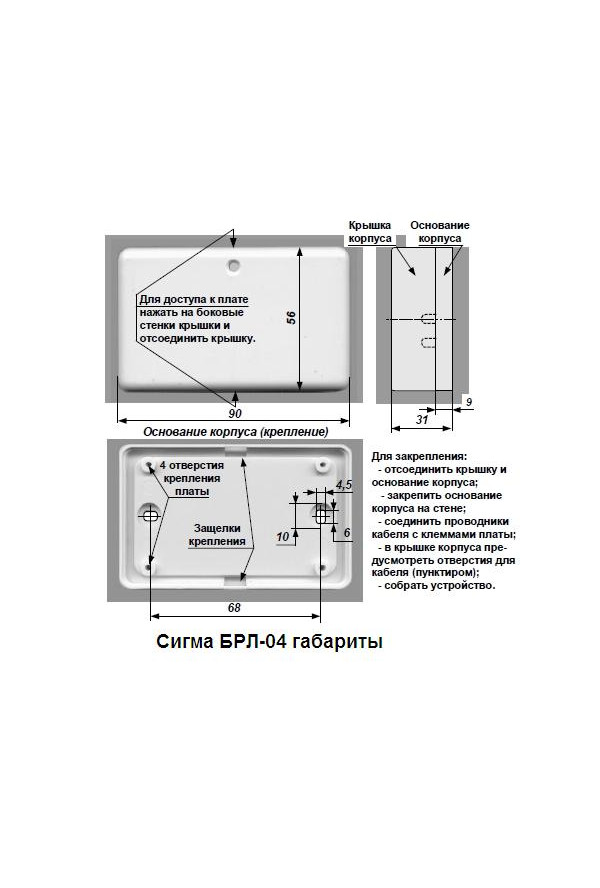 Крышка корпуса

Основание корпуса

Для доступа к плате нажать на боковые стенки крышки и отсоединить крышку.

56

90

9

31

Основание корпуса (крепление)

4 отверстия крепления платы

Защелки крепления

4,5

10

6

68

Для закрепления:
- отсоединить крышку и основание корпуса;
- закрепить основание корпуса на стене;
- соединить проводники кабеля с клеммами платы;
- в крышке корпуса предусмотреть отверстия для кабеля (пунктиром);
- собрать устройство.

Сигма БРЛ-04 габариты