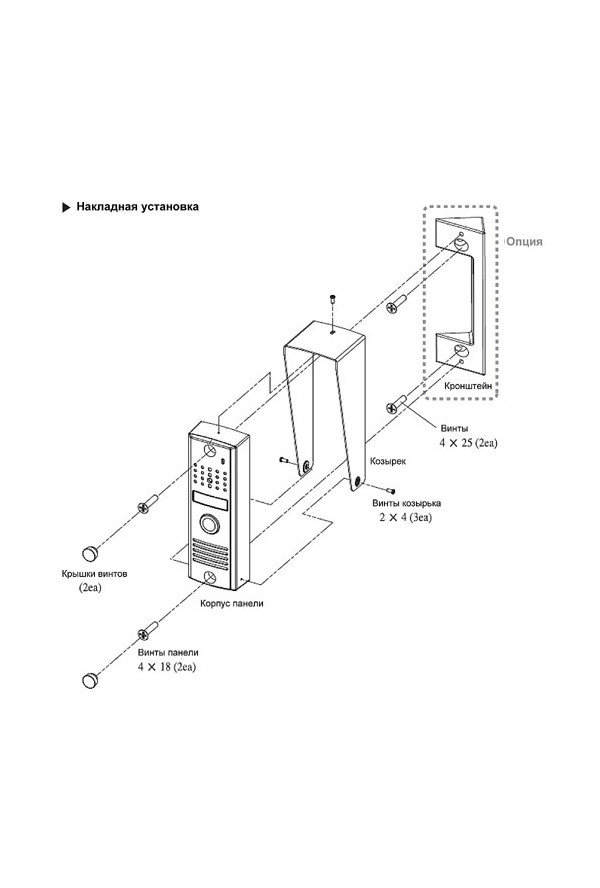 ▶ Накладная установка

Опция

Кронштейн

Винты
4 × 25 (2ea)

Козырек

Винты козырька
2 × 4 (3ea)

Крышки винтов
(2ea)

Корпус панели

Винты панели
4 × 18 (2ea)