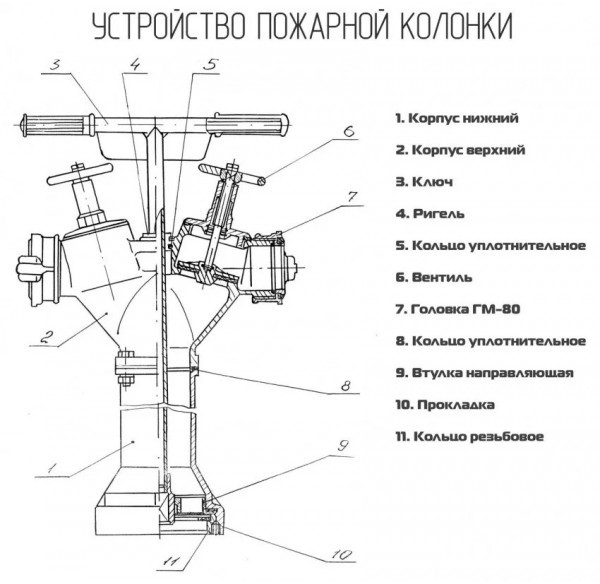 УСТРОЙСТВО ПОЖАРНОЙ КОЛОНКИ

3
4
5
6
7
2
8
1
9
11
10

1. Корпус нижний
2. Корпус верхний
3. Ключ
4. Ригель
5. Кольцо уплотнительное
6. Вентиль
7. Головка ГМ-80
8. Кольцо уплотнительное
9. Втулка направляющая
10. Прокладка
11. Кольцо резьбовое