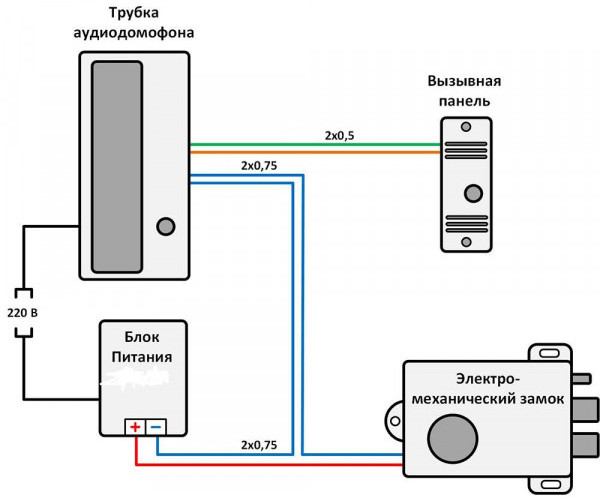 Трубка аудиодомофона

Вызывная панель

2х0,5

2х0,75

220 В

Блок Питания

+ −

2х0,75

Электро-механический замок