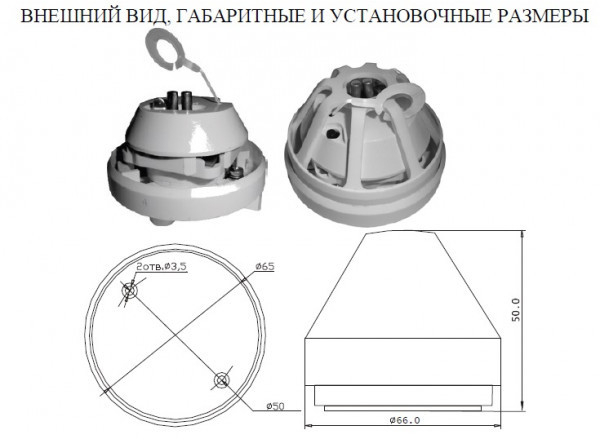 ВНЕШНИЙ ВИД, ГАБАРИТНЫЕ И УСТАНОВОЧНЫЕ РАЗМЕРЫ

2отв.ø3,5

ø65

ø50

50.0

ø66.0