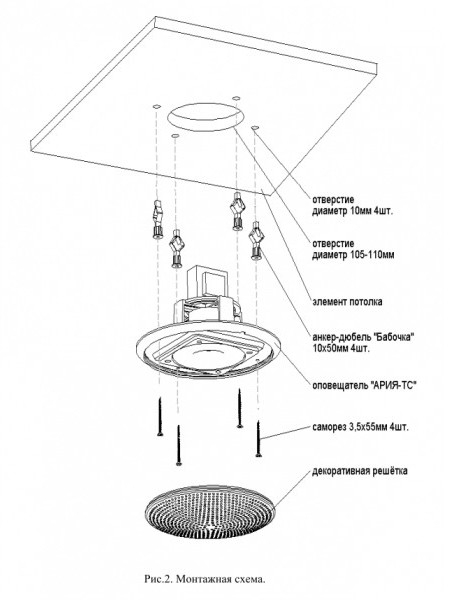 отверстие
диаметр 10мм 4шт.

отверстие
диаметр 105-110мм

элемент потолка

анкер-дюбель "Бабочка"
10х50мм 4шт.

оповещатель "АРИЯ-ТС"

саморез 3,5х55мм 4шт.

декоративная решётка

Рис.2. Монтажная схема.