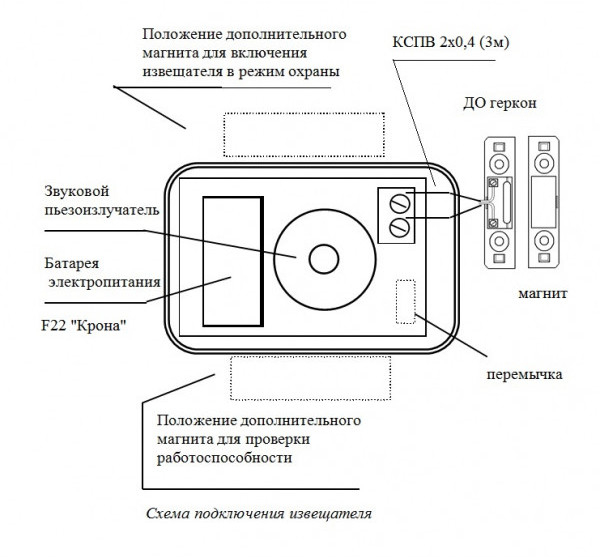 Положение дополнительного магнита для включения извещателя в режим охраны

КСПВ 2х0,4 (3м)

ДО геркон

Звуковой пьезоизлучатель

Батарея электропитания

F22 "Крона"

магнит

перемычка

Положение дополнительного магнита для проверки работоспособности

Схема подключения извещателя