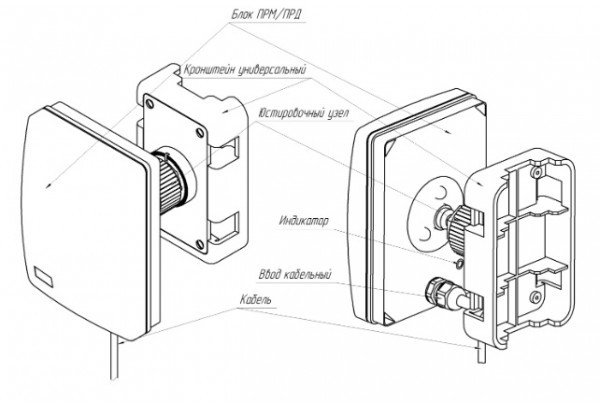 Блок ПРМ/ПРД
Кронштейн универсальный
Юстировочный узел
Индикатор
Ввод кабельный
Кабель