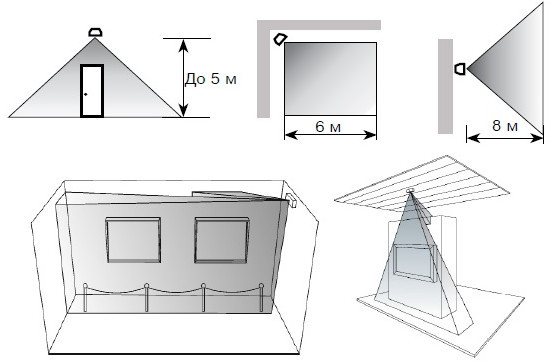 До 5 м

6 м

8 м