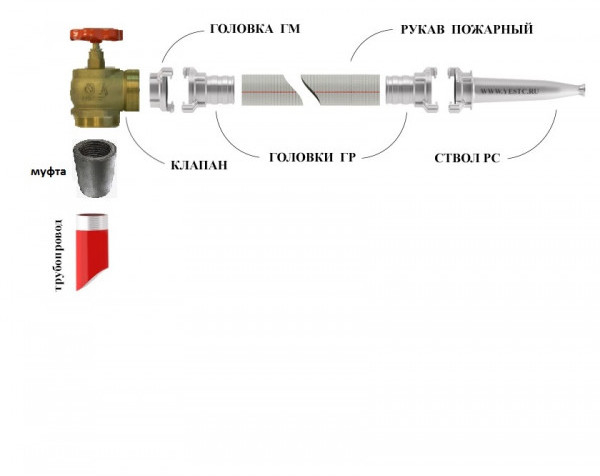 ГОЛОВКА ГМ

РУКАВ ПОЖАРНЫЙ

WWW.YESTC.RU

КЛАПАН

ГОЛОВКИ ГР

СТВОЛ РС

муфта

трубопровод