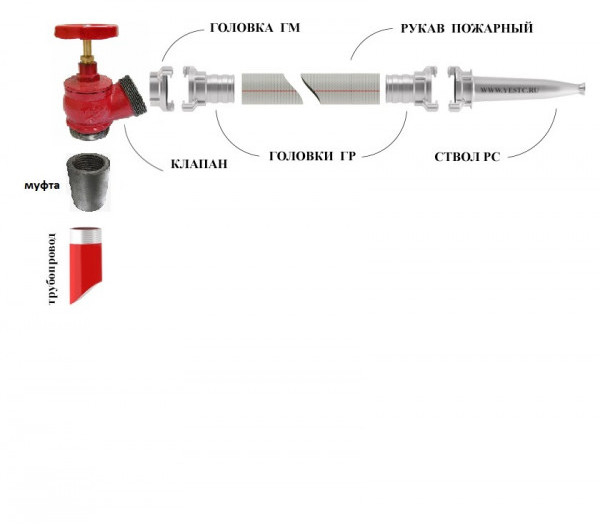 ГОЛОВКА ГМ

РУКАВ ПОЖАРНЫЙ

WWW.YESTC.RU

КЛАПАН

ГОЛОВКИ ГР

СТВОЛ РС

муфта

трубопровод