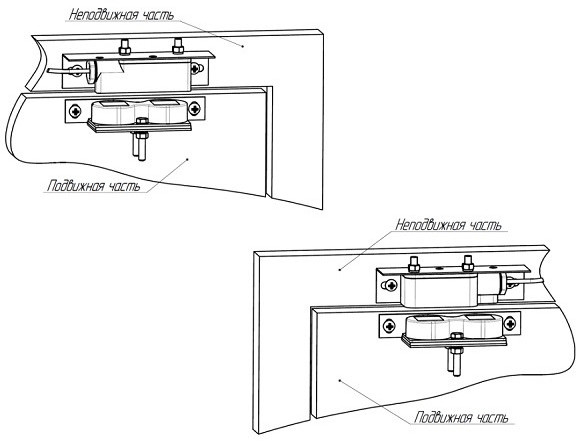 Неподвижная часть

Подвижная часть

Неподвижная часть

Подвижная часть