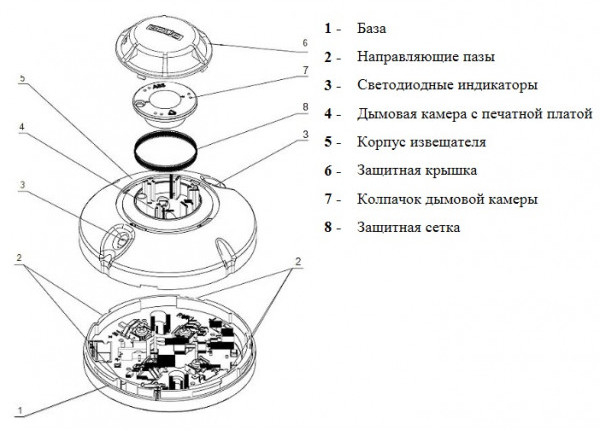 6
7
5
8
4
3
3
2
2
1

1 - База
2 - Направляющие пазы
3 - Светодиодные индикаторы
4 - Дымовая камера с печатной платой
5 - Корпус извещателя
6 - Защитная крышка
7 - Колпачок дымовой камеры
8 - Защитная сетка