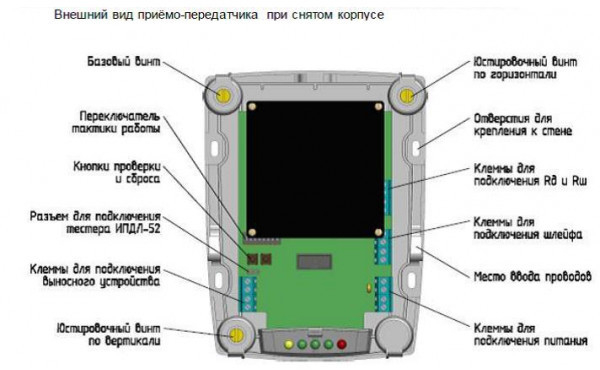 Внешний вид приёмо-передатчика при снятом корпусе

Базовый винт

Переключатель тактики работы

Кнопки проверки и сброса

Разъем для подключения тестера ИПДЛ-52

Клеммы для подключения выносного устройства

Юстировочный винт по вертикали

Юстировочный винт по горизонтали

Отверстия для крепления к стене

Клеммы для подключения Rд и Rш

Клеммы для подключения шлейфа

Место ввода проводов

Клеммы для подключения питания