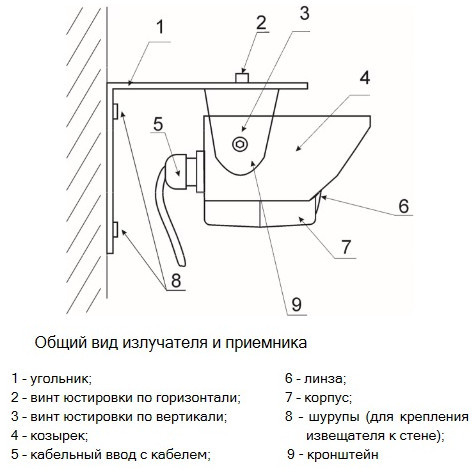 1
2
3
4
5
6
7
8
9

Общий вид излучателя и приемника

1 - угольник;
2 - винт юстировки по горизонтали;
3 - винт юстировки по вертикали;
4 - козырек;
5 - кабельный ввод с кабелем;

6 - линза;
7 - корпус;
8 - шурупы (для крепления извещателя к стене);
9 - кронштейн