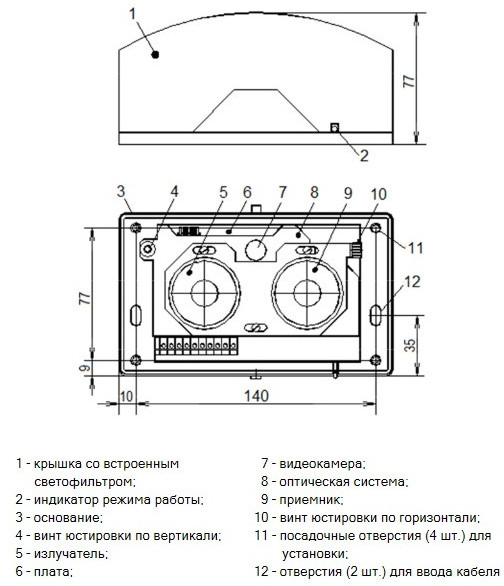 1

77

2

3 4 5 6 7 8 9 10

11

12

77

35

9

10

140

1 - крышка со встроенным светофильтром;
2 - индикатор режима работы;
3 - основание;
4 - винт юстировки по вертикали;
5 - излучатель;
6 - плата;

7 - видеокамера;
8 - оптическая система;
9 - приемник;
10 - винт юстировки по горизонтали;
11 - посадочные отверстия (4 шт.) для установки;
12 - отверстия (2 шт.) для ввода кабеля