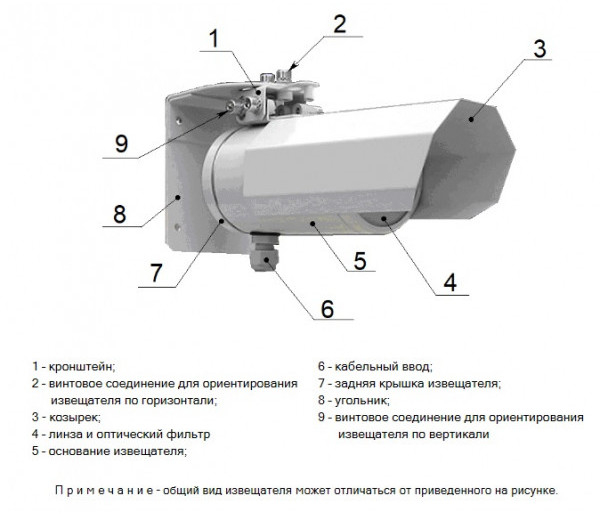 1
2
3
9
8
7
5
4
6

1 - кронштейн;
2 - винтовое соединение для ориентирования извещателя по горизонтали;
3 - козырек;
4 - линза и оптический фильтр
5 - основание извещателя;

6 - кабельный ввод;
7 - задняя крышка извещателя;
8 - угольник;
9 - винтовое соединение для ориентирования извещателя по вертикали

П р и м е ч а н и е - общий вид извещателя может отличаться от приведенного на рисунке.