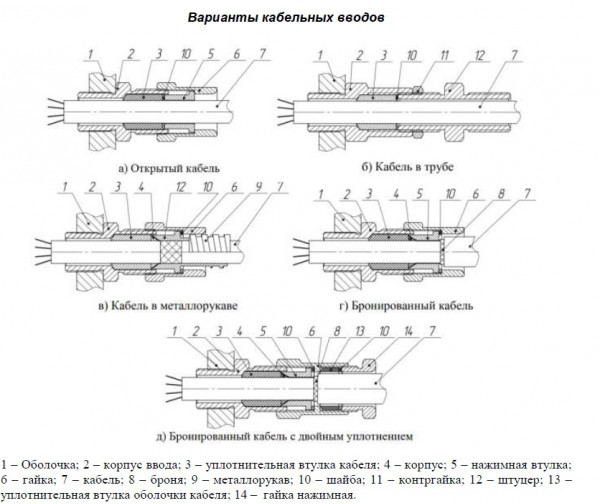 Варианты кабельных вводов

1 2 3 10 5 6 7

а) Открытый кабель

1 2 3 10 11 12 7

б) Кабель в трубе

1 2 3 4 12 10 6 9 7

в) Кабель в металлорукаве

1 2 3 4 5 10 6 8 7

г) Бронированный кабель

1 2 3 4 5 10 6 8 13 10 14 7

д) Бронированный кабель с двойным уплотнением

1 – Оболочка; 2 – корпус ввода; 3 – уплотнительная втулка кабеля; 4 – корпус; 5 – нажимная втулка; 6 – гайка; 7 – кабель; 8 – броня; 9 – металлорукав; 10 – шайба; 11 – контргайка; 12 – штуцер; 13 – уплотнительная втулка оболочки кабеля; 14 – гайка нажимная.