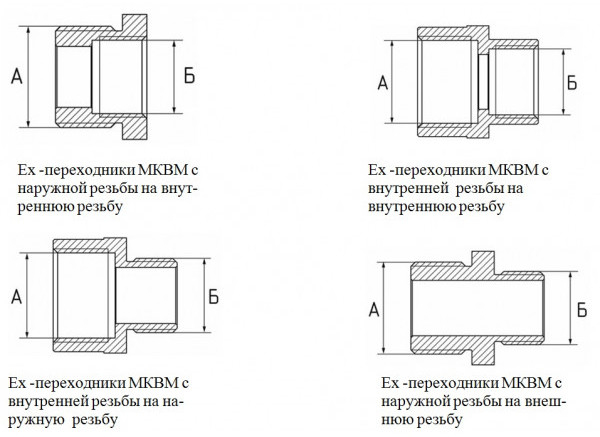 А

Б

Ех -переходники МКВМ с наружной резьбы на внутреннюю резьбу

А

Б

Ех -переходники МКВМ с внутренней резьбы на внутреннюю резьбу

А

Б

Ех -переходники МКВМ с внутренней резьбы на наружную резьбу

А

Б

Ех -переходники МКВМ с наружной резьбы на внешнюю резьбу