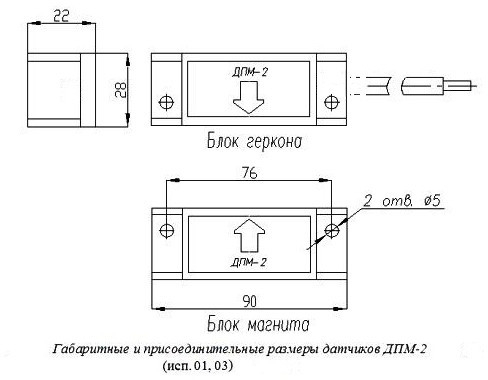 22

28

ДПМ-2

Блок геркона

76

2 отв. ø5

ДПМ-2

90

Блок магнита

Габаритные и присоединительные размеры датчиков ДПМ-2
(исп. 01, 03)