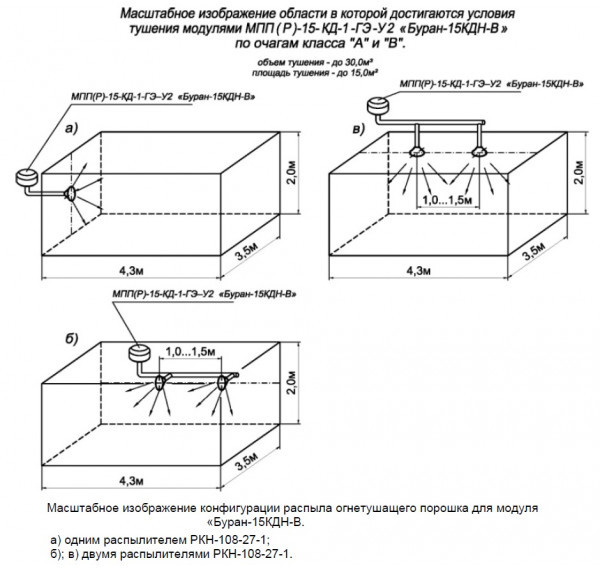 Масштабное изображение области в которой достигаются условия тушения модулями МПП (Р)-15-КД-1-ГЭ-У2 «Буран-15КДН-В» по очагам класса "А" и "В".

объем тушения - до 30,0м³
площадь тушения - до 15,0м²

МПП(Р)-15-КД-1-ГЭ–У2 «Буран-15КДН-В»

а)

2,0м

3,5м

4,3м

МПП(Р)-15-КД-1-ГЭ–У2 «Буран-15КДН-В»

в)

1,0...1,5м

2,0м

3,5м

4,3м

МПП(Р)-15-КД-1-ГЭ–У2 «Буран-15КДН-В»

б)

1,0...1,5м

2,0м

3,5м

4,3м

Масштабное изображение конфигурации распыла огнетушащего порошка для модуля «Буран-15КДН-В.

а) одним распылителем РКН-108-27-1;
б); в) двумя распылителями РКН-108-27-1.