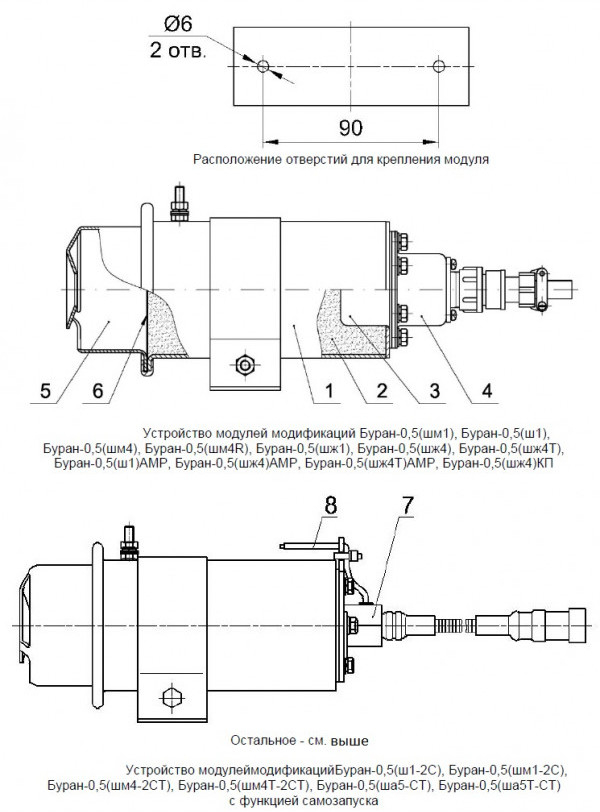 Ø6
2 отв.

90

Расположение отверстий для крепления модуля

5 6 1 2 3 4

Устройство модулей модификаций Буран-0,5(шм1), Буран-0,5(ш1), Буран-0,5(шм4), Буран-0,5(шм4R), Буран-0,5(шж1), Буран-0,5(шж4), Буран-0,5(шж4Т), Буран-0,5(ш1)АМР, Буран-0,5(шж4)АМР, Буран-0,5(шж4Т)АМР, Буран-0,5(шж4)КП

8 7

Остальное - см. выше

Устройство модулеймодификацийБуран-0,5(ш1-2С), Буран-0,5(шм1-2С), Буран-0,5(шм4-2СТ), Буран-0,5(шм4Т-2СТ), Буран-0,5(ша5-СТ), Буран-0,5(ша5Т-СТ) с функцией самозапуска