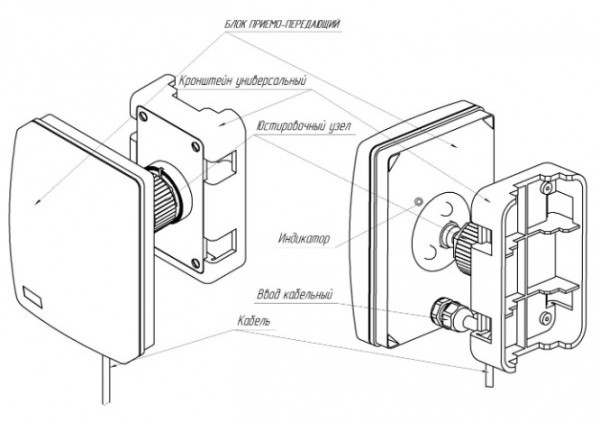 БЛОК ПРИЕМО-ПЕРЕДАЮЩИЙ

Кронштейн универсальный

Юстировочный узел

Индикатор

Ввод кабельный

Кабель