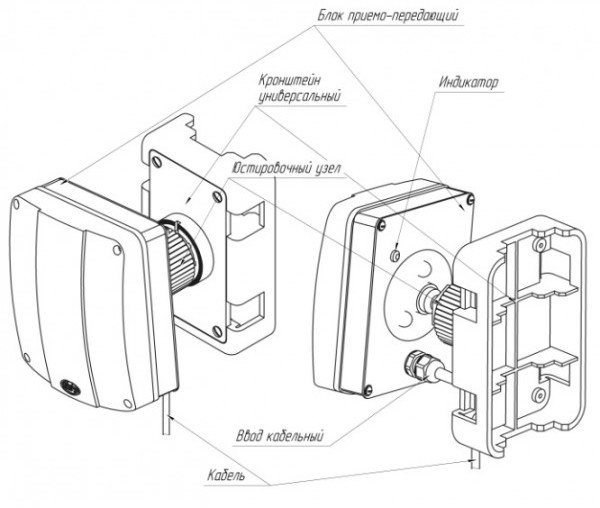 Блок приемо-передающий

Кронштейн универсальный

Индикатор

Юстировочный узел

Ввод кабельный

Кабель