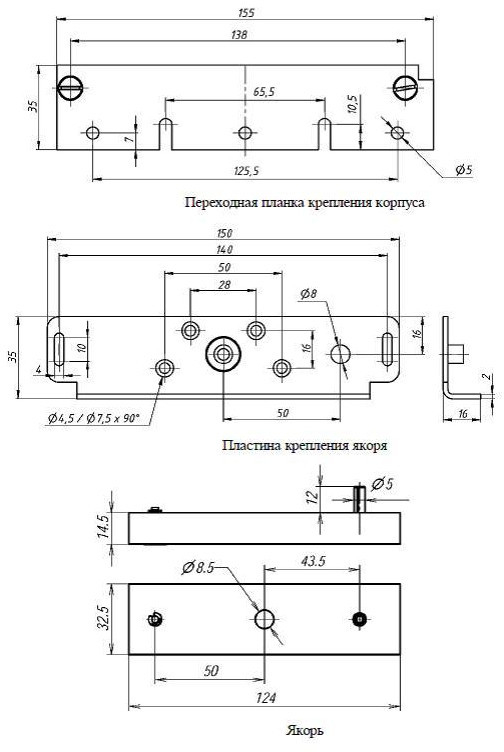 155
138
35
65,5
10,5
7
125,5
Ø5

Переходная планка крепления корпуса

150
140
50
28
Ø8
35
10
16
16
4
2
Ø4,5 / Ø7,5 x 90°
50
16

Пластина крепления якоря

12
Ø5
14.5
Ø8.5
43.5
32.5
50
124

Якорь