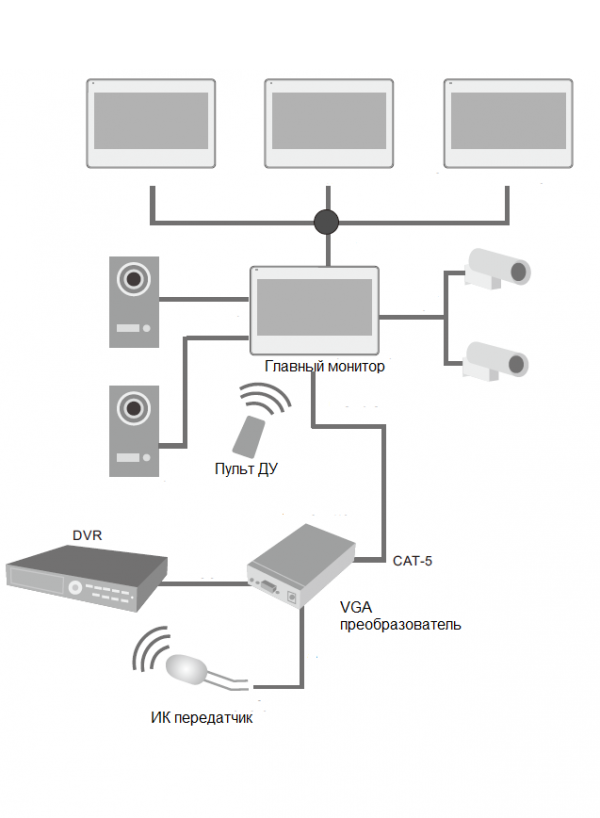 Главный монитор

Пульт ДУ

DVR

CAT-5

VGA
преобразователь

ИК передатчик