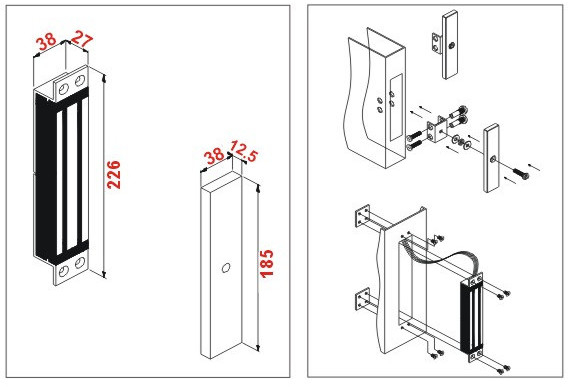 38
27
226
38
12.5
185