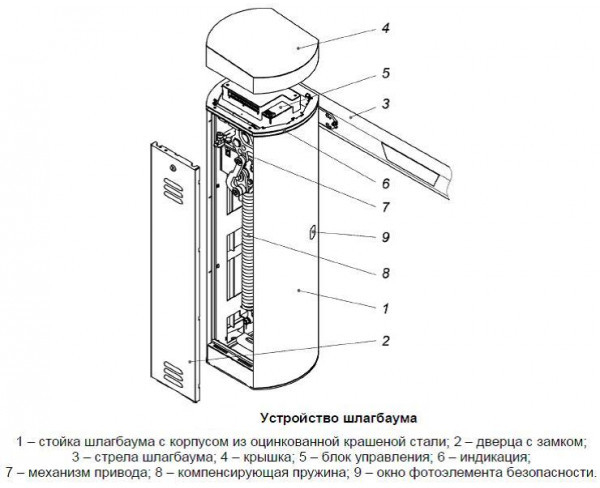 4
5
3
6
7
9
8
1
2

Устройство шлагбаума

1 – стойка шлагбаума с корпусом из оцинкованной крашеной стали; 2 – дверца с замком; 3 – стрела шлагбаума; 4 – крышка; 5 – блок управления; 6 – индикация; 7 – механизм привода; 8 – компенсирующая пружина; 9 – окно фотоэлемента безопасности.