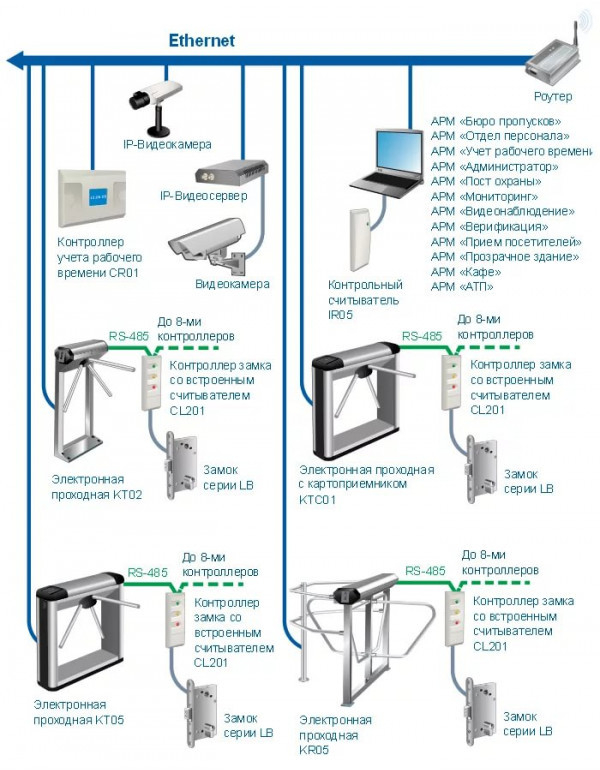 Ethernet

Роутер

IP-Видеокамера

IP-Видеосервер

Видеокамера

Контроллер учета рабочего времени CR01

АРМ «Бюро пропусков»
АРМ «Отдел персонала»
АРМ «Учет рабочего времени
АРМ «Администратор»
АРМ «Пост охраны»
АРМ «Мониторинг»
АРМ «Видеонаблюдение»
АРМ «Верификация»
АРМ «Прием посетителей»
АРМ «Прозрачное здание»
АРМ «Кафе»
АРМ «АТП»

Контрольный считыватель IR05

RS-485

До 8-ми контроллеров

Контроллер замка со встроенным считывателем CL201

Замок серии LB

Электронная проходная KT02

RS-485

До 8-ми контроллеров

Контроллер замка со встроенным считывателем CL201

Замок серии LB

Электронная проходная с картоприемником KTC01

RS-485

До 8-ми контроллеров

Контроллер замка со встроенным считывателем CL201

Замок серии LB

Электронная проходная KT05

RS-485

До 8-ми контроллеров

Контроллер замка со встроенным считывателем CL201

Замок серии LB

Электронная проходная KR05