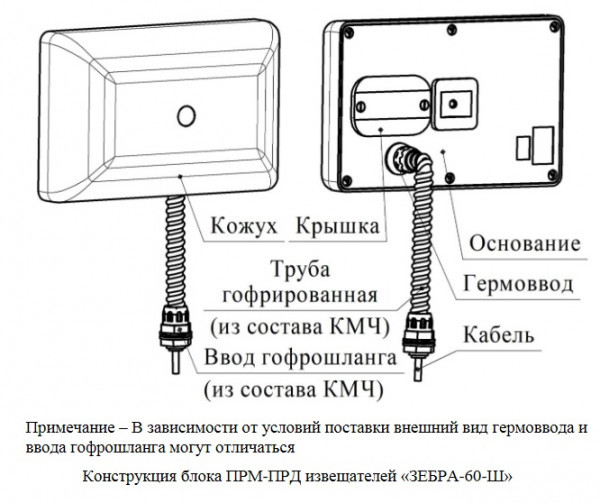 Кожух

Крышка

Основание

Труба гофрированная (из состава КМЧ)

Гермоввод

Кабель

Ввод гофрошланга (из состава КМЧ)

Примечание – В зависимости от условий поставки внешний вид гермоввода и ввода гофрошланга могут отличаться

Конструкция блока ПРМ-ПРД извещателей «ЗЕБРА-60-Ш»