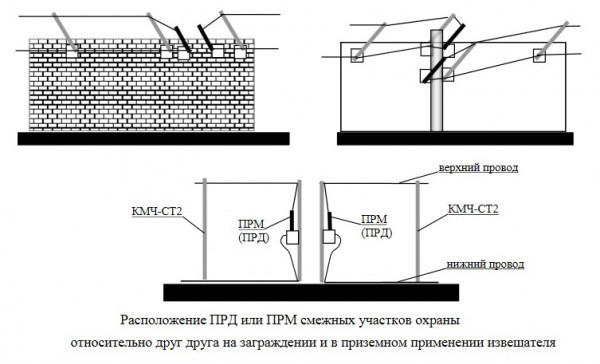 верхний провод

КМЧ-СТ2

ПРМ
(ПРД)

ПРМ
(ПРД)

КМЧ-СТ2

нижний провод

Расположение ПРД или ПРМ смежных участков охраны относительно друг друга на заграждении и в приземном применении извещателя