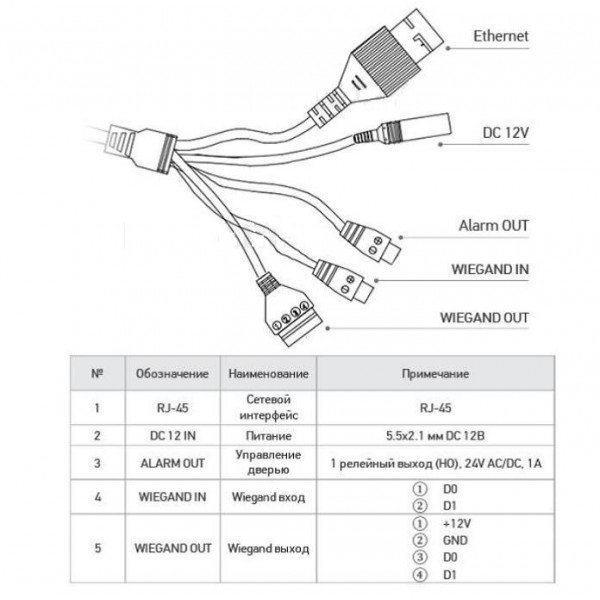 Ethernet

DC 12V

Alarm OUT

WIEGAND IN

WIEGAND OUT

① ② ③ ④

| № | Обозначение | Наименование | Примечание |
|---|---|---|---|
| 1 | RJ-45 | Сетевой интерфейс | RJ-45 |
| 2 | DC 12 IN | Питание | 5.5x2.1 мм DC 12В |
| 3 | ALARM OUT | Управление дверью | 1 релейный выход (НО), 24V AC/DC, 1A |
| 4 | WIEGAND IN | Wiegand вход | ① D0 ② D1 |
| 5 | WIEGAND OUT | Wiegand выход | ① +12V ② GND ③ D0 ④ D1 |