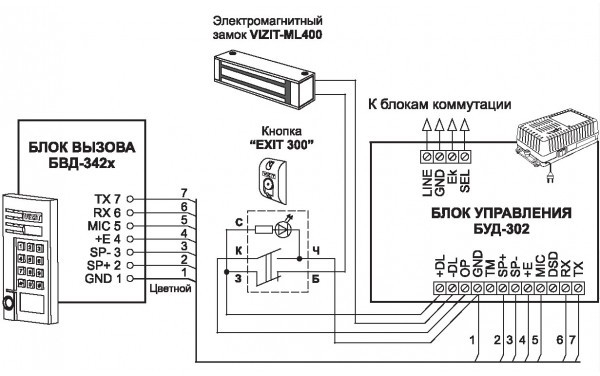 Электромагнитный замок VIZIT-ML400

К блокам коммутации

Кнопка "EXIT 300"

БЛОК ВЫЗОВА БВД-342х

TX 7
RX 6
MIC 5
+E 4
SP- 3
SP+ 2
GND 1

7
6
5
4
3
2
1
Цветной

С
К
З
Ч
Б

LINE
GND
Ek
SEL

БЛОК УПРАВЛЕНИЯ БУД-302

+DL
-DL
OP
GND
TM
SP+
SP-
+E
MIC
DSD
RX
TX

1
2
3
4
5
6
7