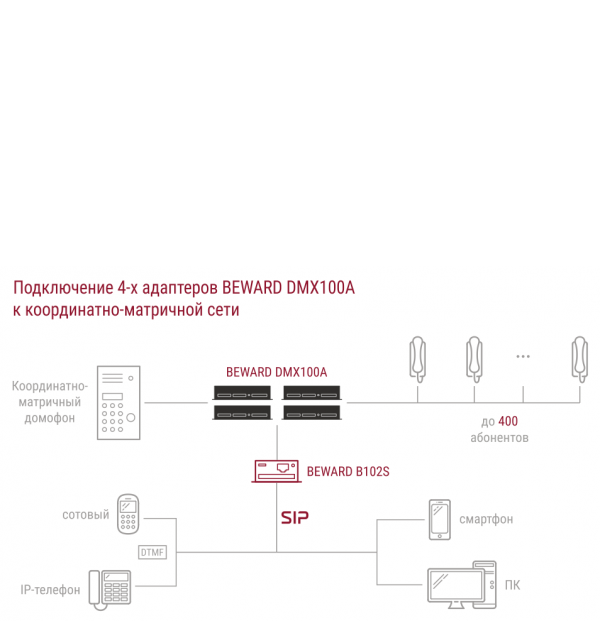 Подключение 4-х адаптеров BEWARD DMX100A к координатно-матричной сети

Координатно-матричный домофон

BEWARD DMX100A

...

до 400 абонентов

BEWARD B102S

SIP

сотовый

DTMF

IP-телефон

смартфон

ПК