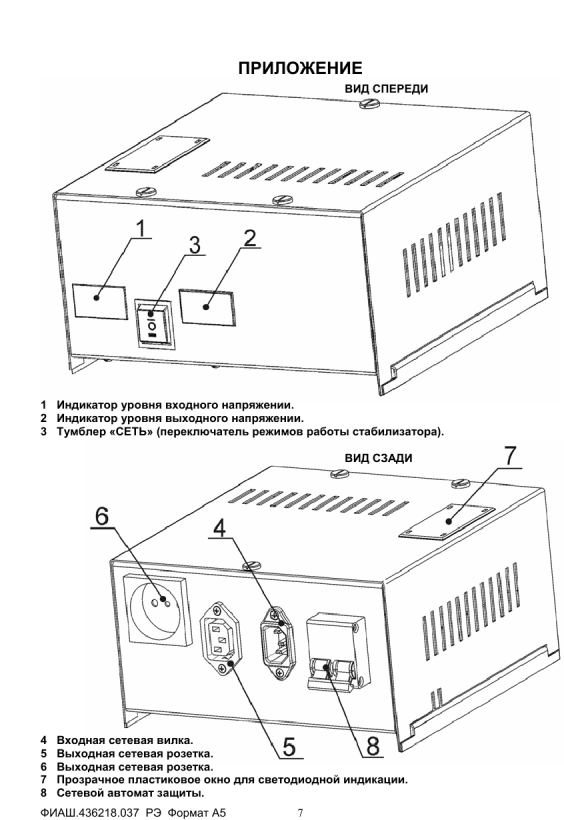 ПРИЛОЖЕНИЕ

ВИД СПЕРЕДИ

1

3

2

1 Индикатор уровня входного напряжении.
2 Индикатор уровня выходного напряжении.
3 Тумблер «СЕТЬ» (переключатель режимов работы стабилизатора).

ВИД СЗАДИ

7

6

4

5

8

4 Входная сетевая вилка.
5 Выходная сетевая розетка.
6 Выходная сетевая розетка.
7 Прозрачное пластиковое окно для светодиодной индикации.
8 Сетевой автомат защиты.

ФИАШ.436218.037 РЭ Формат А5 7