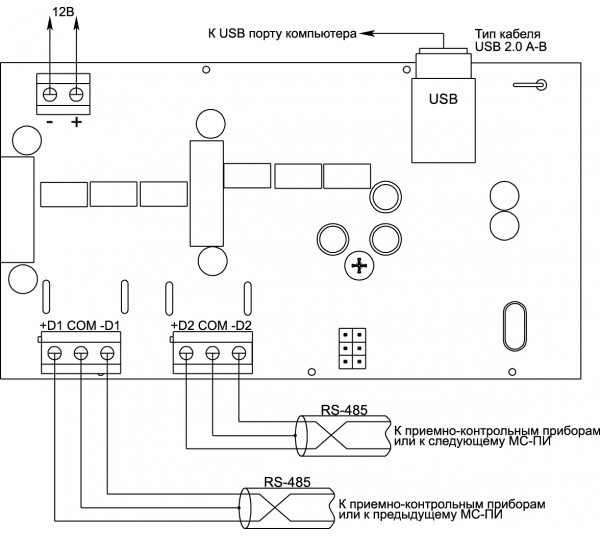 12В

К USB порту компьютера

Тип кабеля
USB 2.0 A-B

USB

-
+

+D1 COM -D1

+D2 COM -D2

RS-485

К приемно-контрольным приборам
или к следующему МС-ПИ

RS-485

К приемно-контрольным приборам
или к предыдущему МС-ПИ