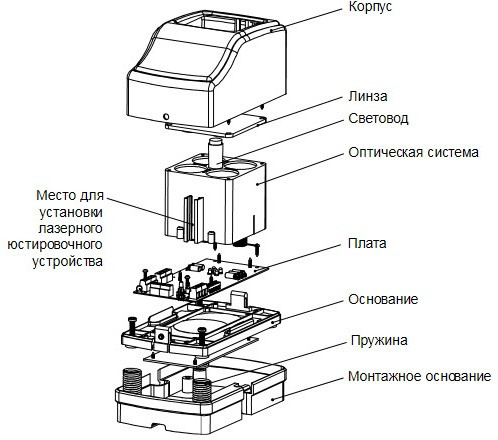 Корпус

Линза

Световод

Оптическая система

Место для установки лазерного юстировочного устройства

Плата

Основание

Пружина

Монтажное основание