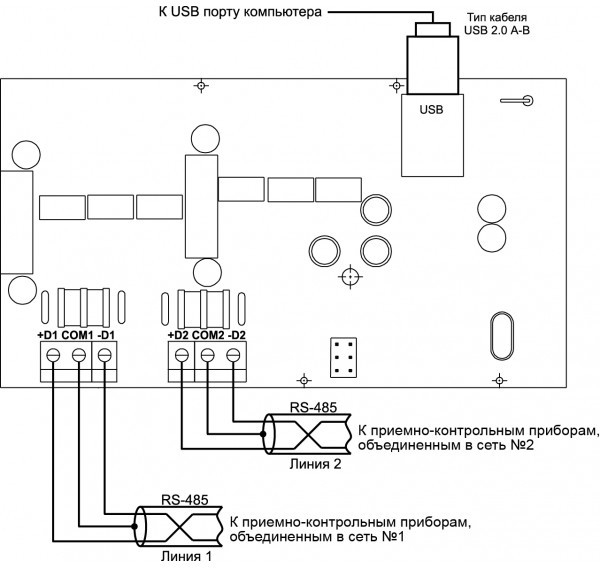 К USB порту компьютера

Тип кабеля
USB 2.0 A-B

USB

+D1 COM1 -D1

+D2 COM2 -D2

RS-485

К приемно-контрольным приборам, объединенным в сеть №2

Линия 2

RS-485

К приемно-контрольным приборам, объединенным в сеть №1

Линия 1