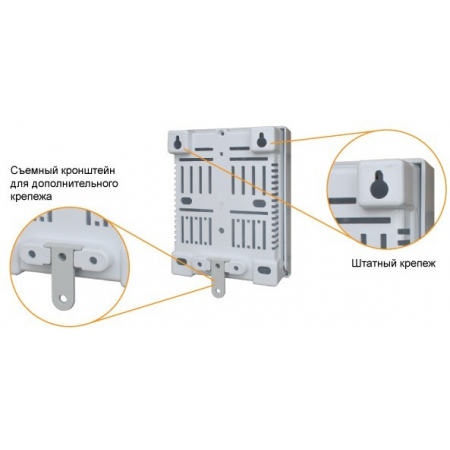 Съемный кронштейн для дополнительного крепежа

Штатный крепеж