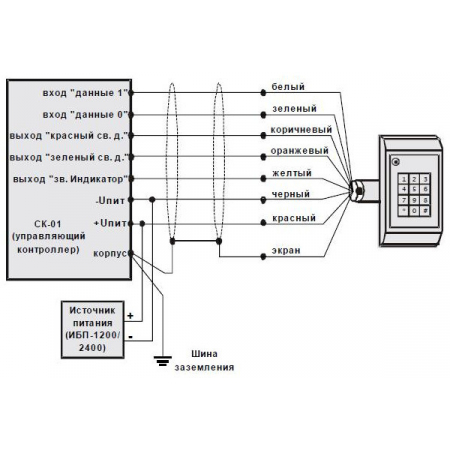 вход "данные 1"
вход "данные 0"
выход "красный св. д."
выход "зеленый св. д."
выход "зв. Индикатор"
-Uпит
+Uпит
корпус
СК-01
(управляющий
контроллер)

белый
зеленый
коричневый
оранжевый
желтый
черный
красный
экран

1 2 3
4 5 6
7 8 9
* 0 #

Источник
питания
(ИБП-1200/
2400)
+
-

Шина
заземления