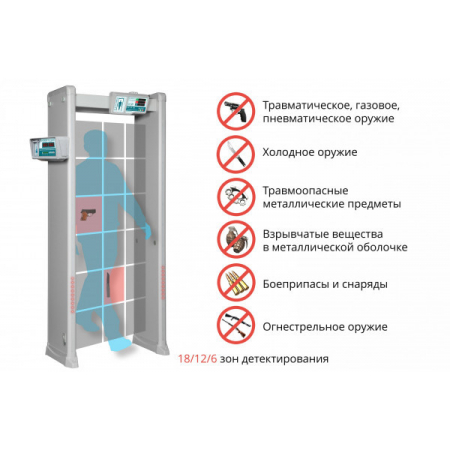 Травматическое, газовое, пневматическое оружие

Холодное оружие

Травмоопасные металлические предметы

Взрывчатые вещества в металлической оболочке

Боеприпасы и снаряды

Огнестрельное оружие

18/12/6 зон детектирования