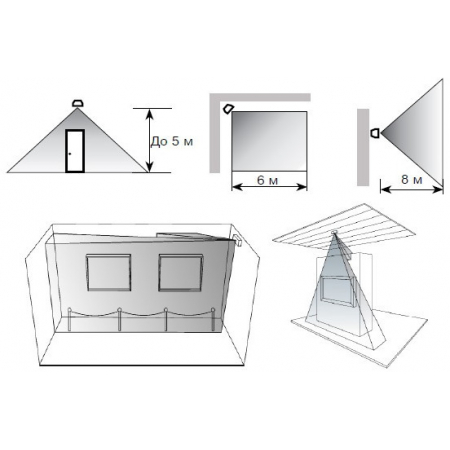 До 5 м

6 м

8 м