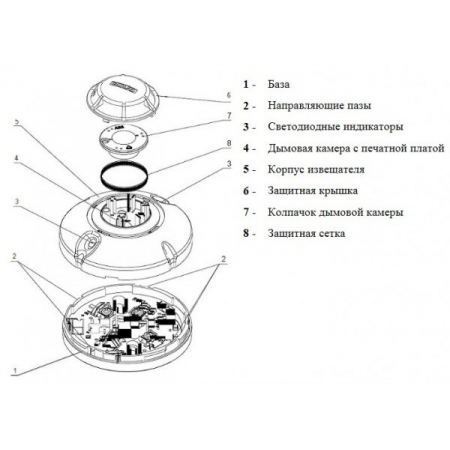 6
7
5
8
4
3
3
2
2
1

1 - База
2 - Направляющие пазы
3 - Светодиодные индикаторы
4 - Дымовая камера с печатной платой
5 - Корпус извещателя
6 - Защитная крышка
7 - Колпачок дымовой камеры
8 - Защитная сетка