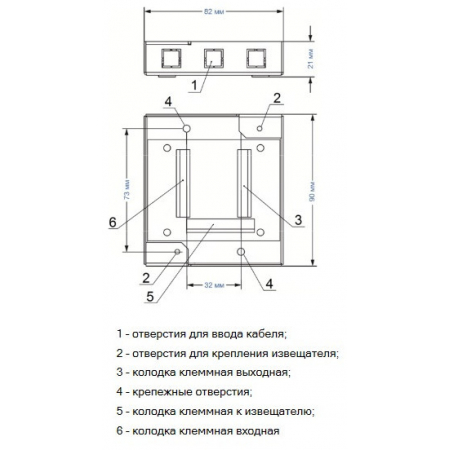 82 мм

21 мм

1

4

2

73 мм

90 мм

6

3

2

5

32 мм

4

1 - отверстия для ввода кабеля;

2 - отверстия для крепления извещателя;

3 - колодка клеммная выходная;

4 - крепежные отверстия;

5 - колодка клеммная к извещателю;

6 - колодка клеммная входная