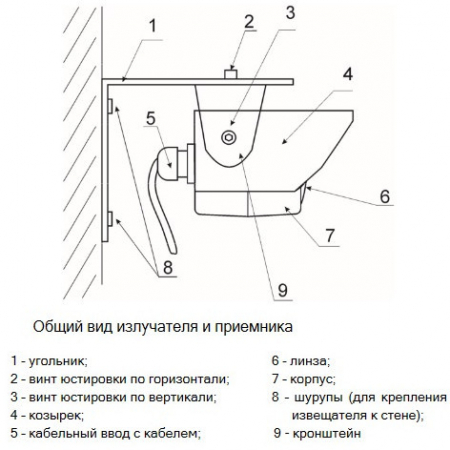 1

2

3

4

5

6

7

8

9

Общий вид излучателя и приемника

1 - угольник;
2 - винт юстировки по горизонтали;
3 - винт юстировки по вертикали;
4 - козырек;
5 - кабельный ввод с кабелем;

6 - линза;
7 - корпус;
8 - шурупы (для крепления извещателя к стене);
9 - кронштейн