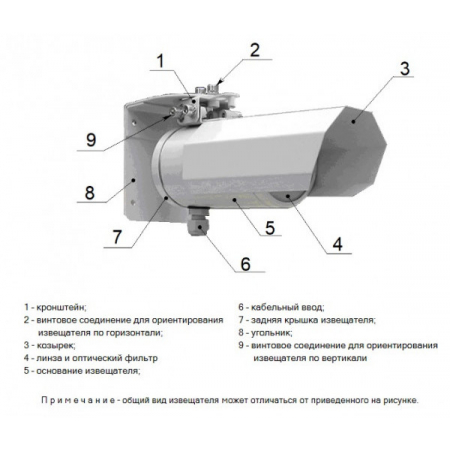 1

2

3

9

8

7

5

4

6

1 - кронштейн;
2 - винтовое соединение для ориентирования извещателя по горизонтали;
3 - козырек;
4 - линза и оптический фильтр
5 - основание извещателя;

6 - кабельный ввод;
7 - задняя крышка извещателя;
8 - угольник;
9 - винтовое соединение для ориентирования извещателя по вертикали

П р и м е ч а н и е - общий вид извещателя может отличаться от приведенного на рисунке.