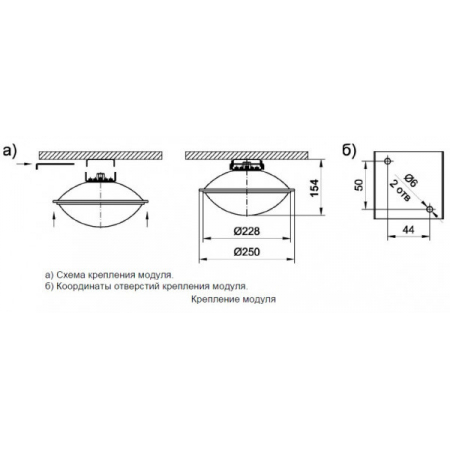 а)

154

Ø228

Ø250

б)

50

Ø6
2 отв

44

а) Схема крепления модуля.
б) Координаты отверстий крепления модуля.

Крепление модуля